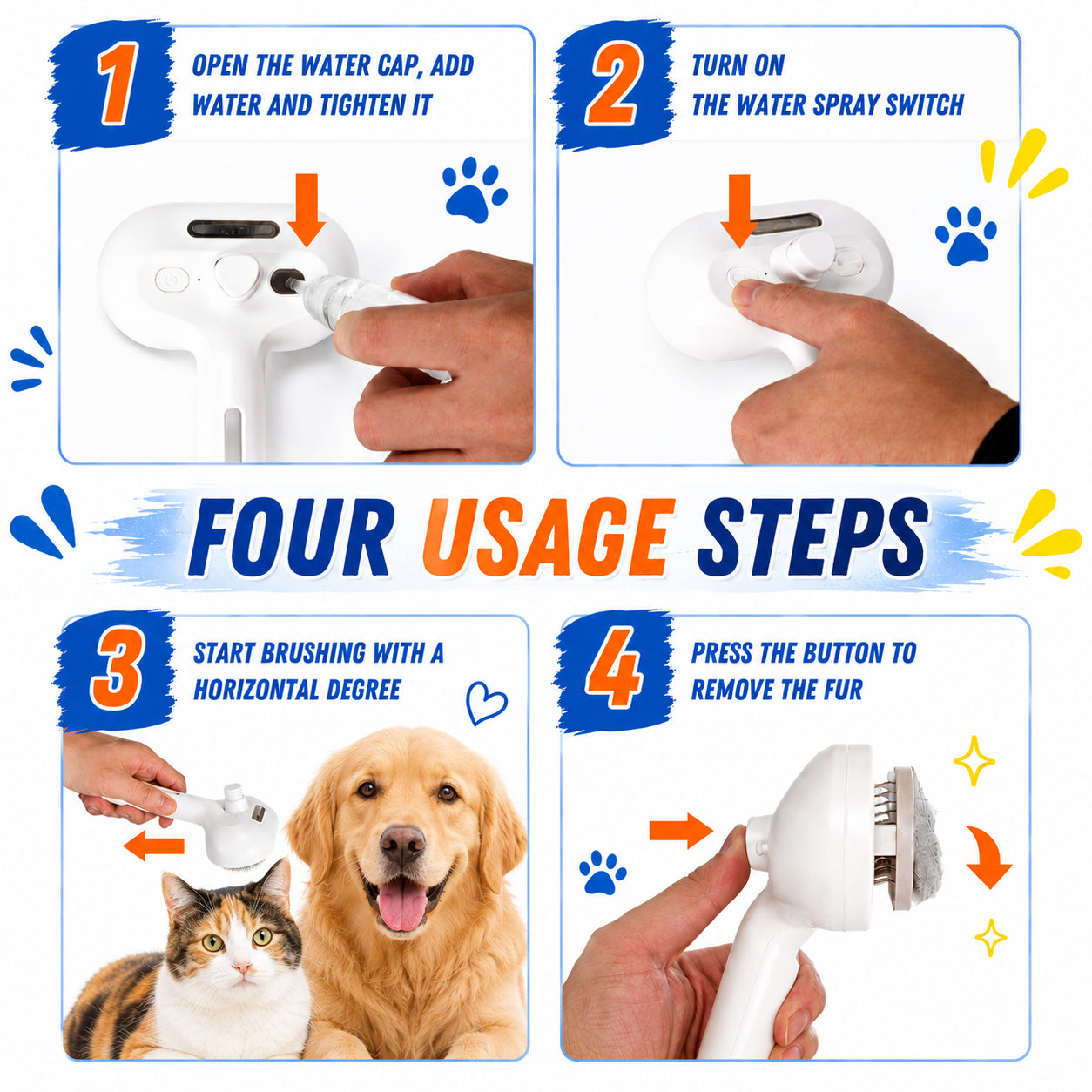 1
OPEN THE WATER CAP, ADD WATER AND TIGHTEN IT

2
TURN ON THE WATER SPRAY SWITCH

FOUR USAGE STEPS

3
START BRUSHING WITH A HORIZONTAL DEGREE

4
PRESS THE BUTTON TO REMOVE THE FUR