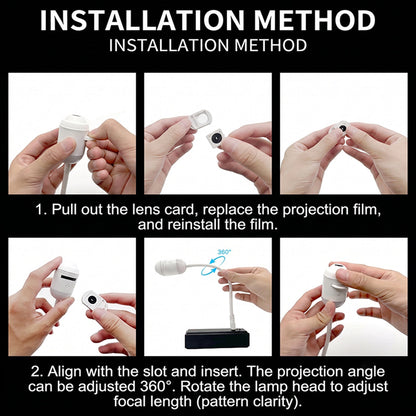 INSTALLATION METHOD
INSTALLATION METHOD

1. Pull out the lens card, replace the projection film, and reinstall the film.

360°

2. Align with the slot and insert. The projection angle can be adjusted 360°. Rotate the lamp head to adjust focal length (pattern clarity).